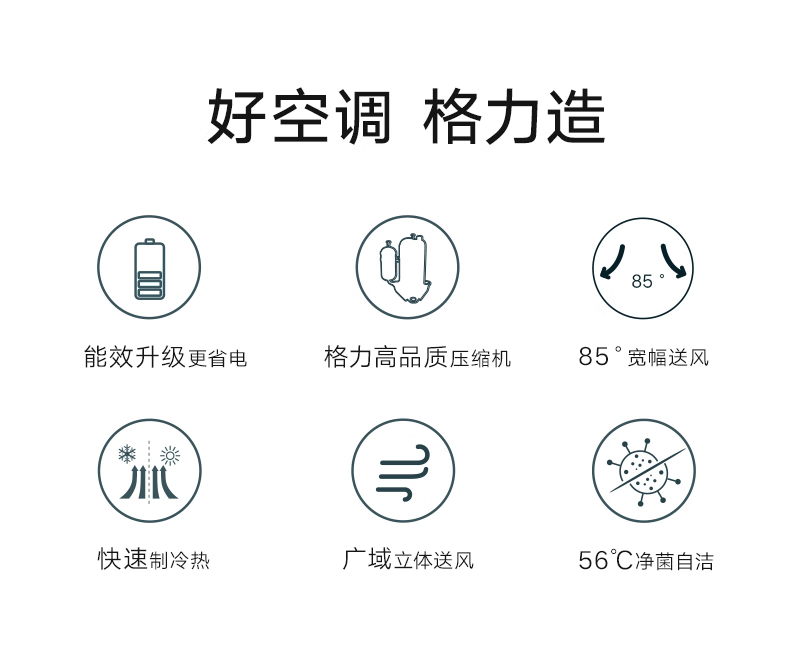 好空调 格力造

85°

能效升级更省电

格力高品质压缩机

85°宽幅送风

快速制冷热

广域立体送风

56℃净菌自洁